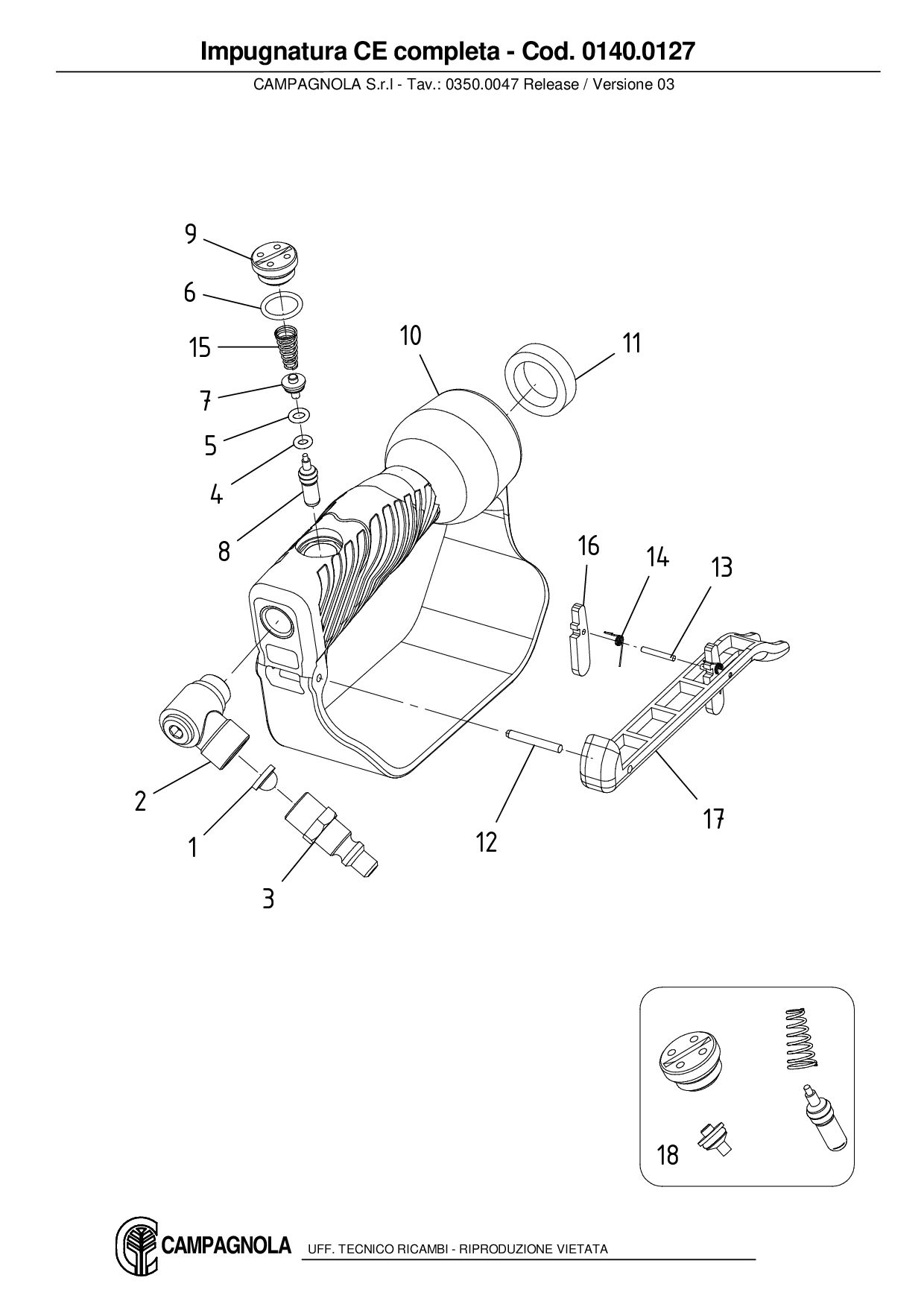 Impugnatura CE completa - Cod. 0140.0127

CAMPAGNOLA S.r.l - Tav.: 0350.0047 Release / Versione 03

9
6
15
7
5
4
8
10
11
16
14
13
2
1
3
12
17
18

CAMPAGNOLA UFF. TECNICO RICAMBI - RIPRODUZIONE VIETATA